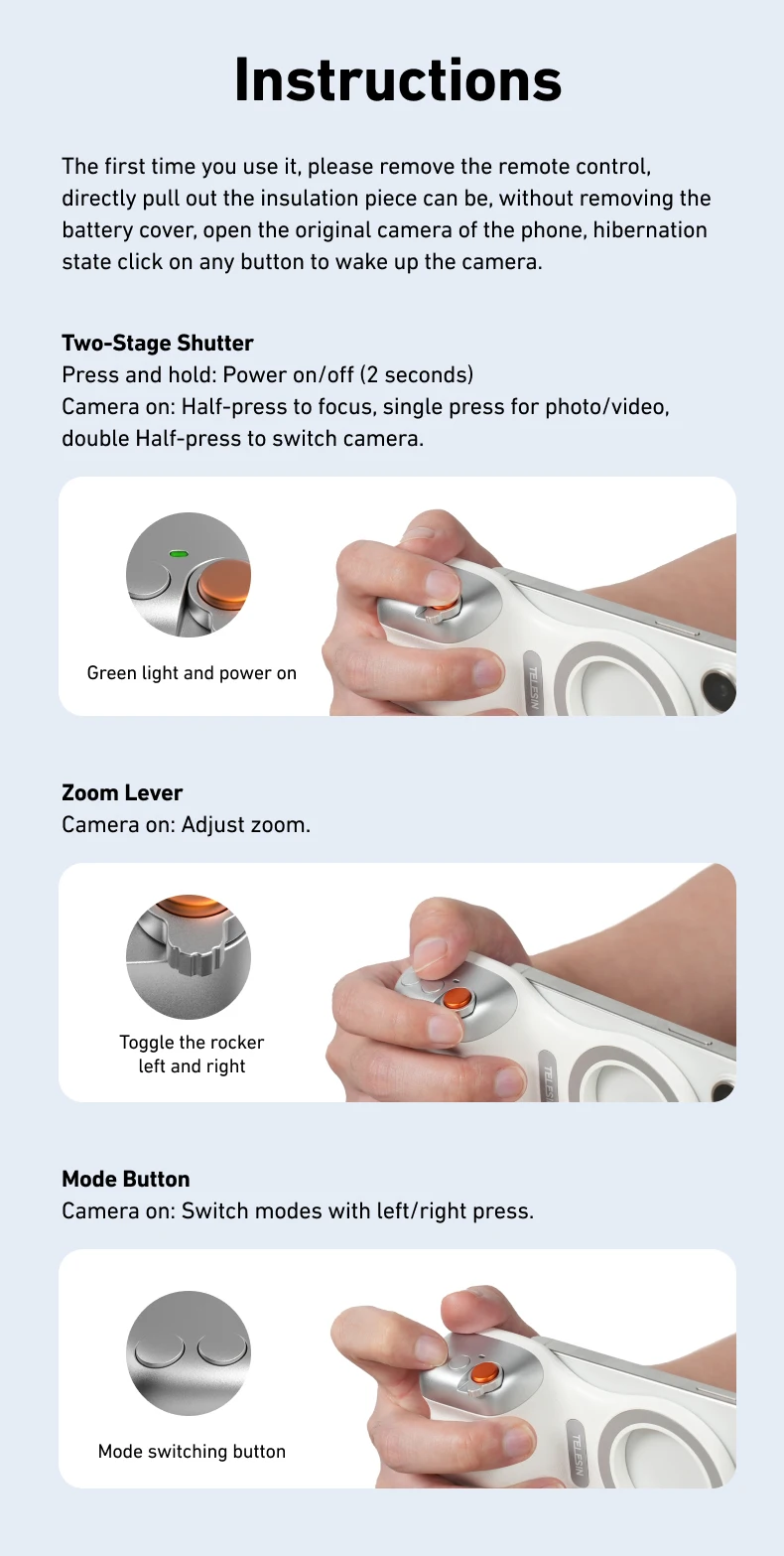 Instructions

The first time you use it, please remove the remote control, directly pull out the insulation piece can be, without removing the battery cover, open the original camera of the phone, hibernation state click on any button to wake up the camera.

Two-Stage Shutter
Press and hold: Power on/off (2 seconds)
Camera on: Half-press to focus, single press for photo/video, double Half-press to switch camera.

Green light and power on

TELESIN

Zoom Lever
Camera on: Adjust zoom.

Toggle the rocker left and right

TELESIN

Mode Button
Camera on: Switch modes with left/right press.

Mode switching button

TELESIN