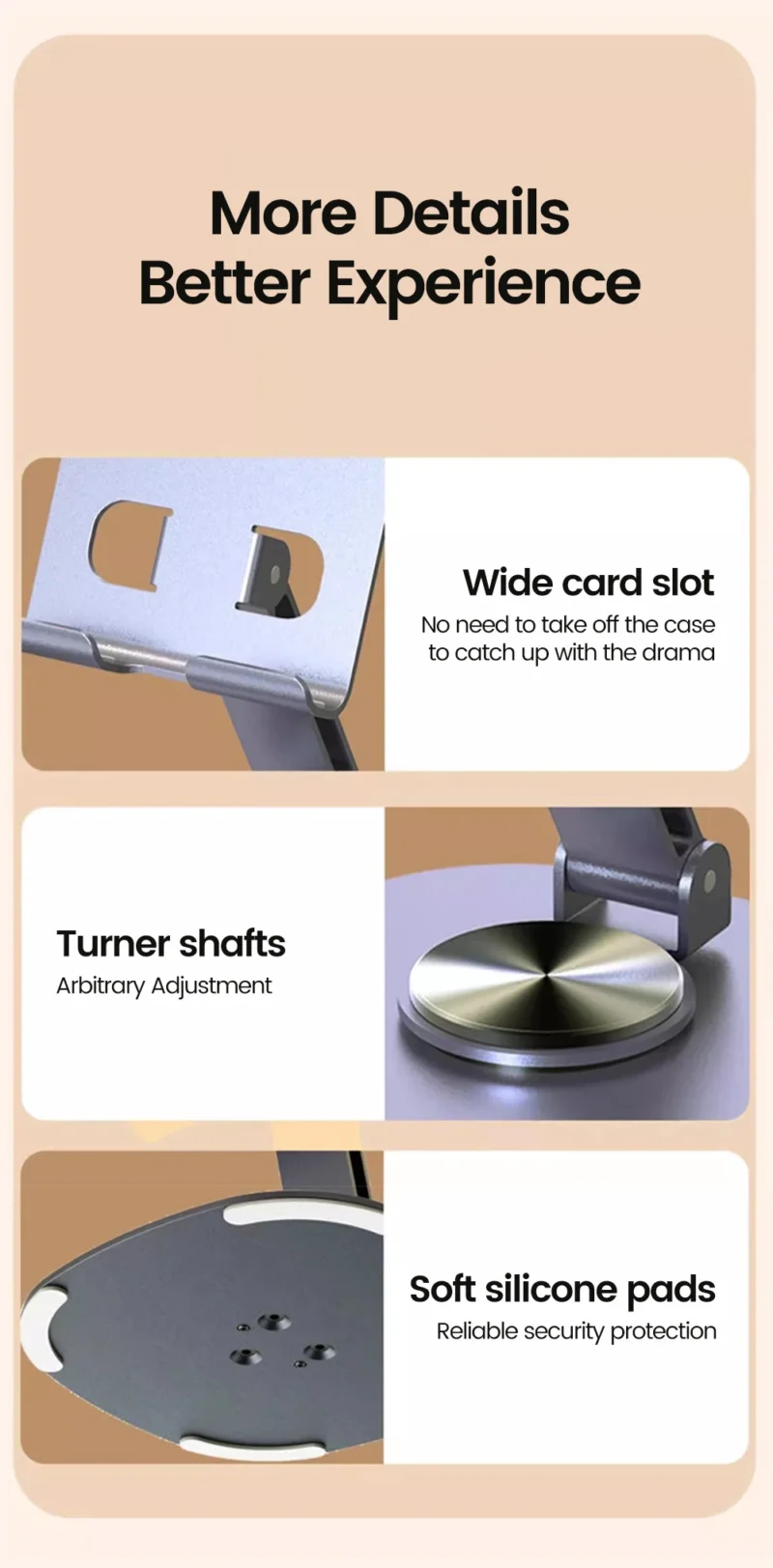 More Details
Better Experience

Wide card slot
No need to take off the case to catch up with the drama

Turner shafts
Arbitrary Adjustment

Soft silicone pads
Reliable security protection