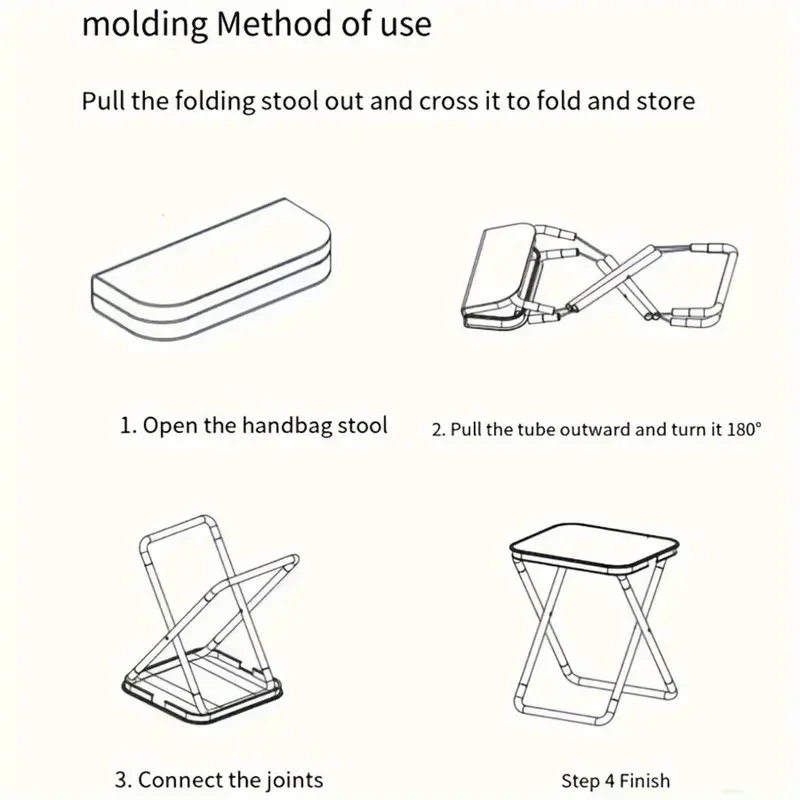 molding Method of use

Pull the folding stool out and cross it to fold and store

1. Open the handbag stool

2. Pull the tube outward and turn it 180°

3. Connect the joints

Step 4 Finish